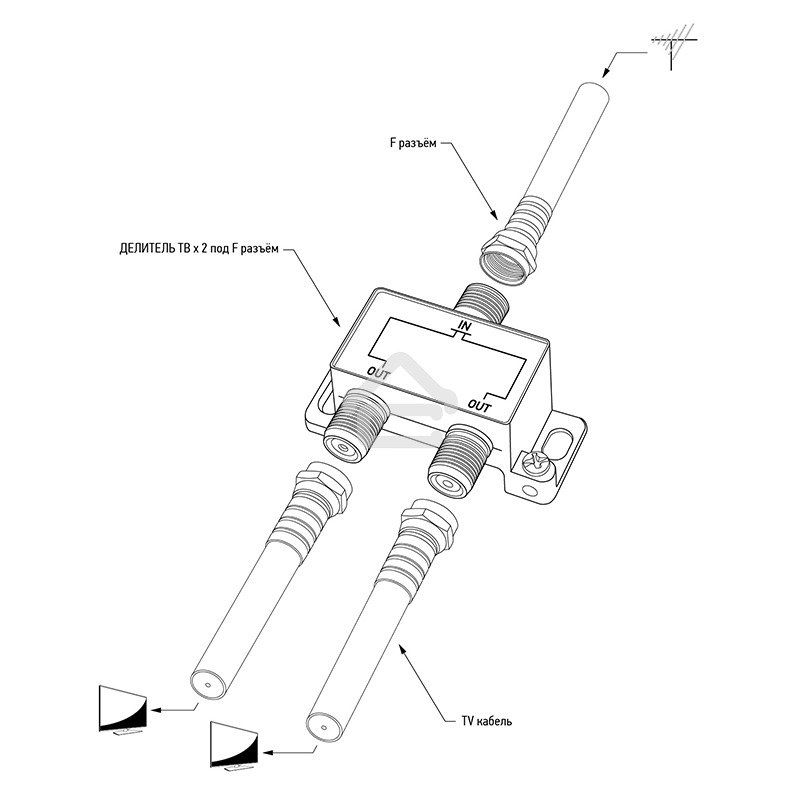 F разъём

ДЕЛИТЕЛЬ ТВ х 2 под F разъём

IN

OUT

OUT

TV кабель