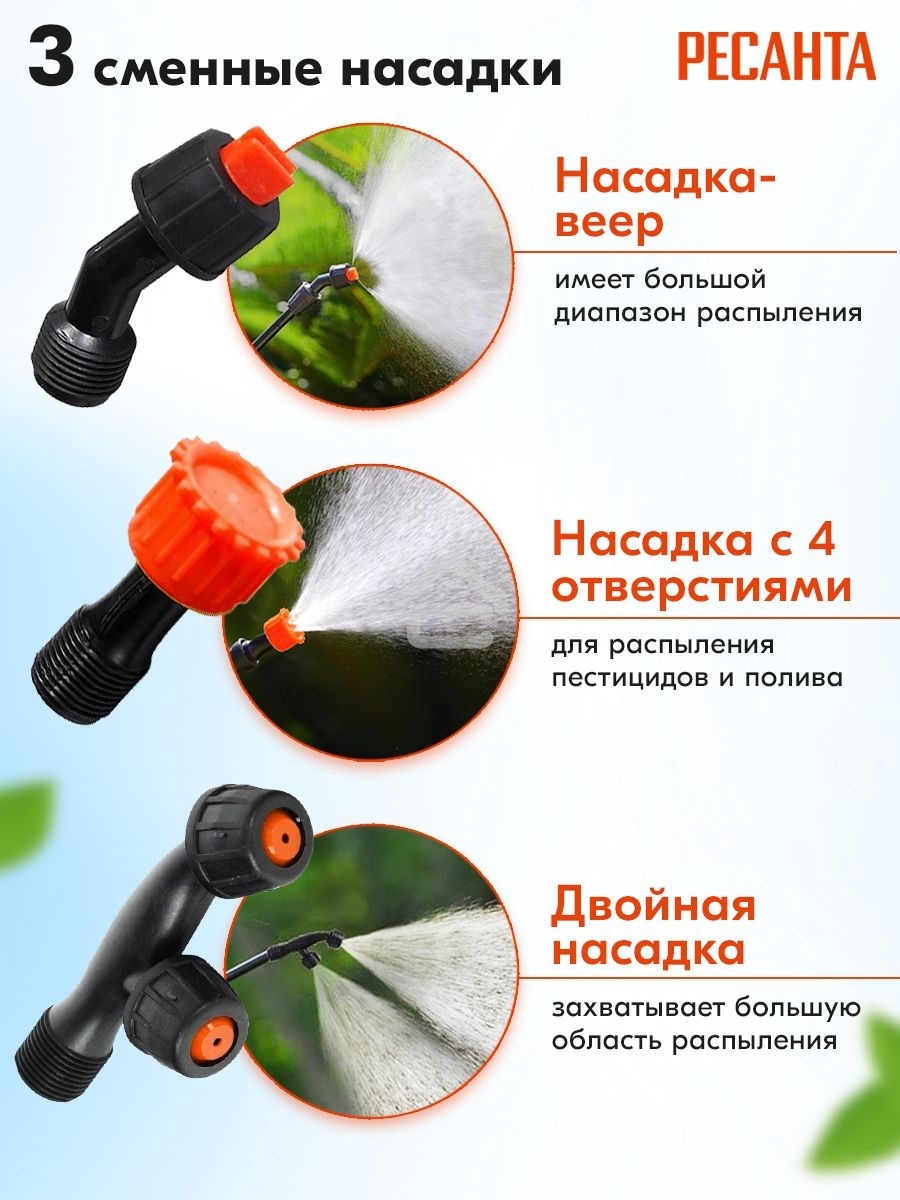 3 сменные насадки

РЕСАНТА

Насадка-веер

имеет большой диапазон распыления

Насадка с 4 отверстиями

для распыления пестицидов и полива

Двойная насадка

захватывает большую область распыления