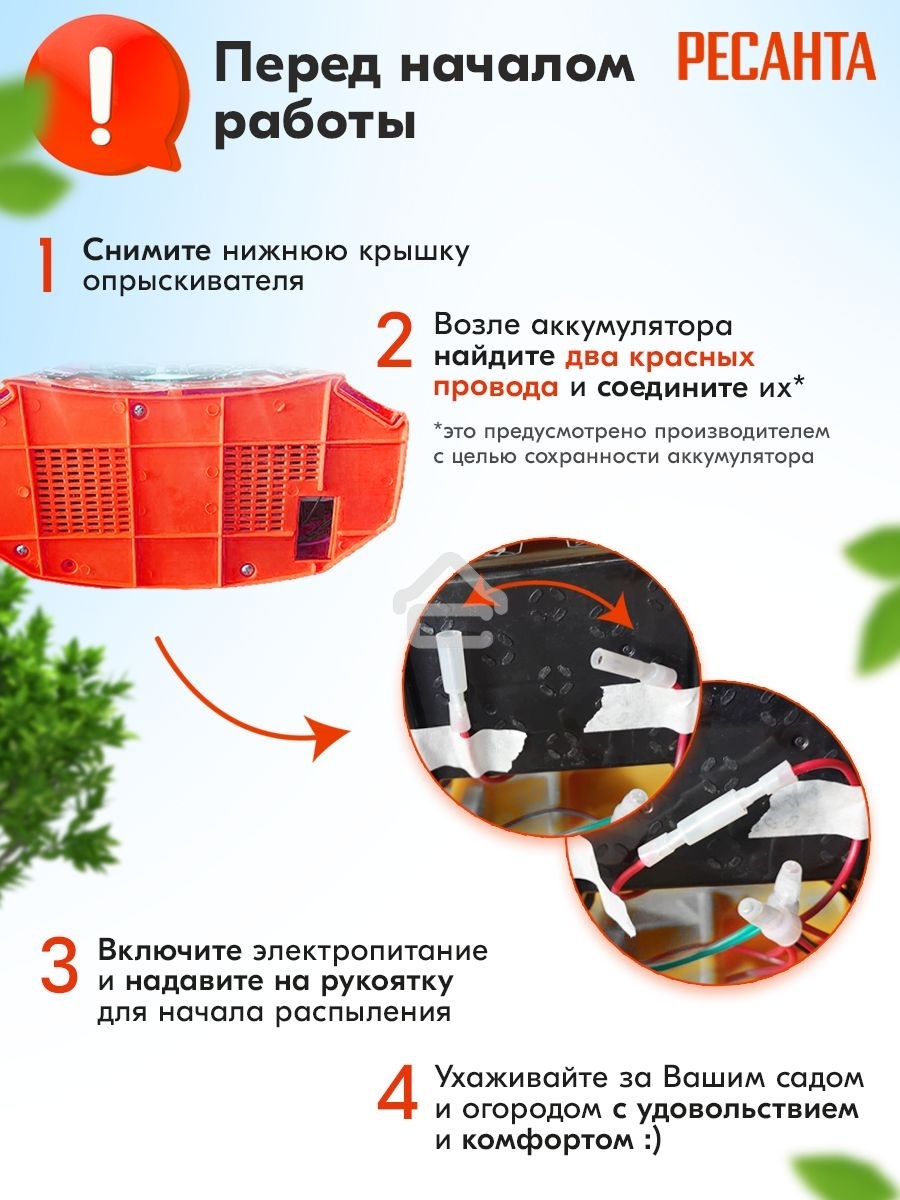 !

Перед началом работы

РЕСАНТА

1 Снимите нижнюю крышку опрыскивателя

2 Возле аккумулятора найдите два красных провода и соедините их*

*это предусмотрено производителем с целью сохранности аккумулятора

3 Включите электропитание и надавите на рукоятку для начала распыления

4 Ухаживайте за Вашим садом и огородом с удовольствием и комфортом :)