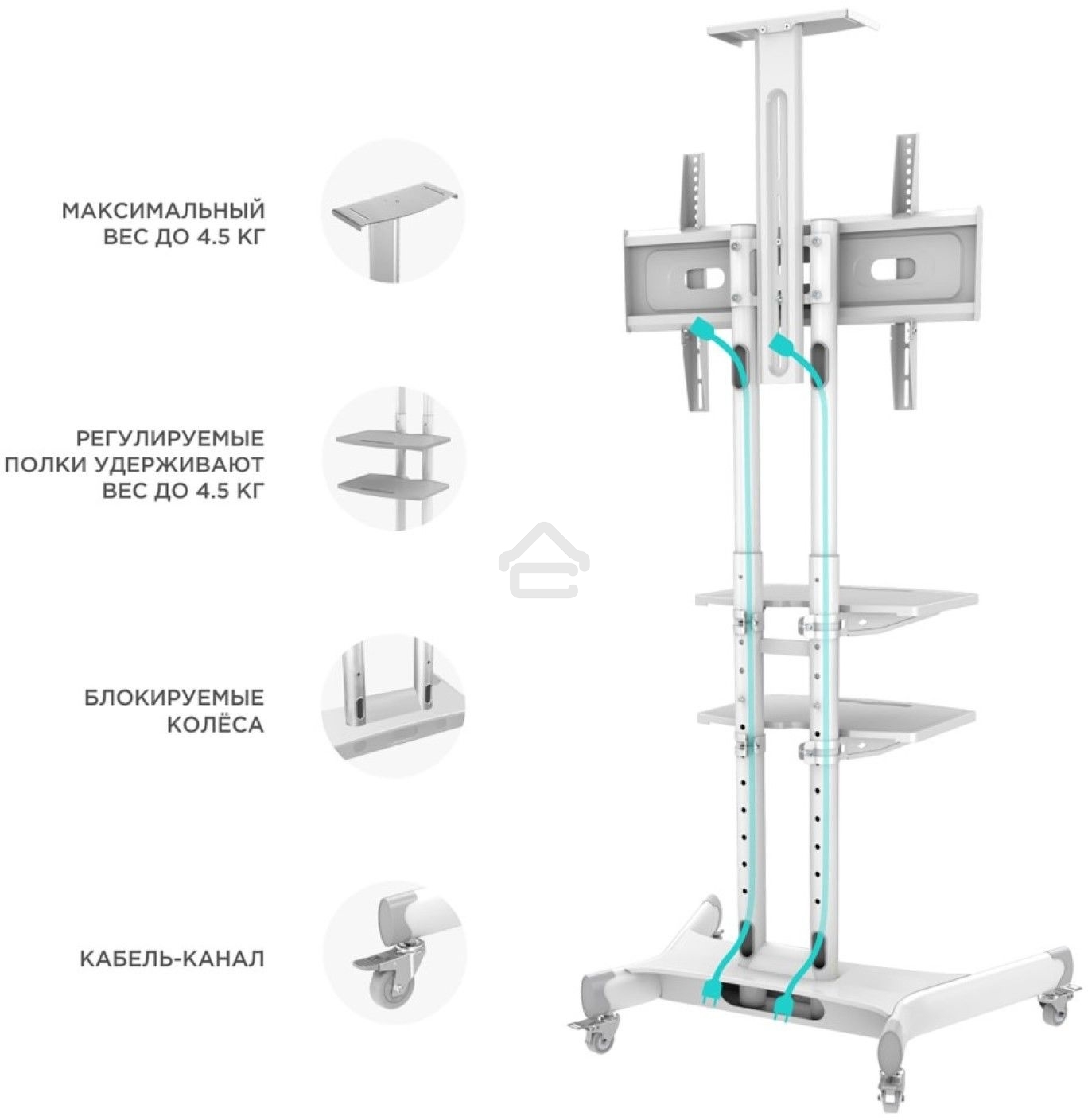 МАКСИМАЛЬНЫЙ ВЕС ДО 4.5 КГ

РЕГУЛИРУЕМЫЕ ПОЛКИ УДЕРЖИВАЮТ ВЕС ДО 4.5 КГ

БЛОКИРУЕМЫЕ КОЛЁСА

КАБЕЛЬ-КАНАЛ