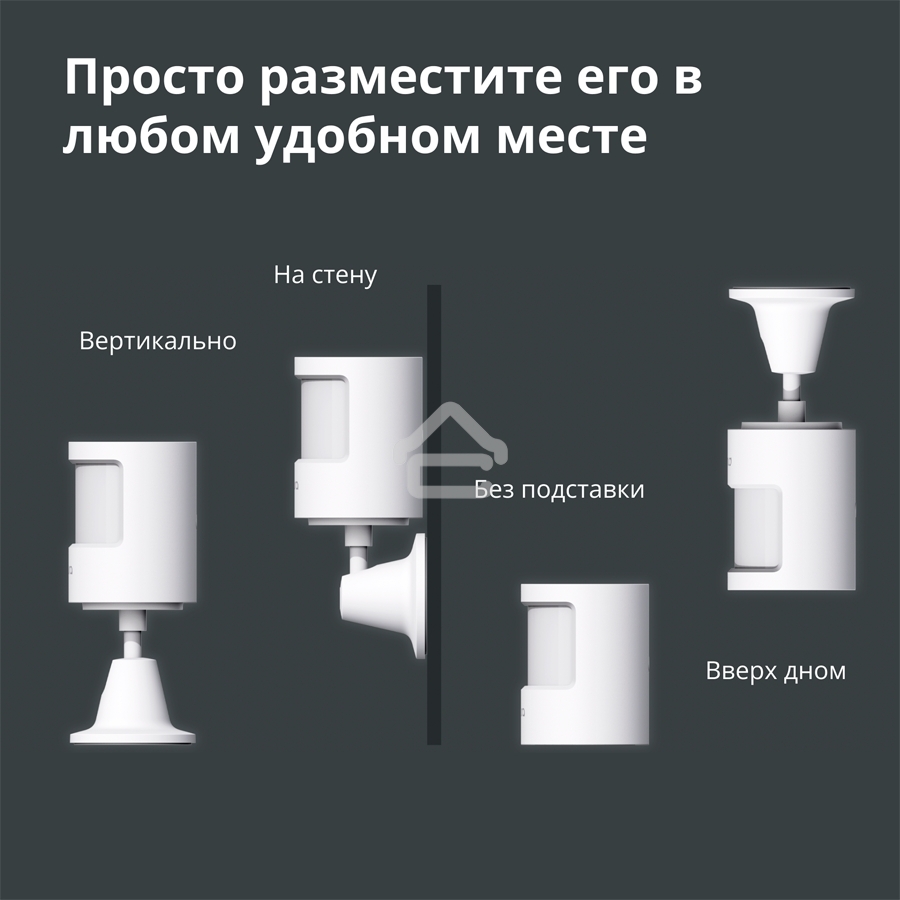 Просто разместите его в любом удобном месте

На стену

Вертикально

Без подставки

Вверх дном