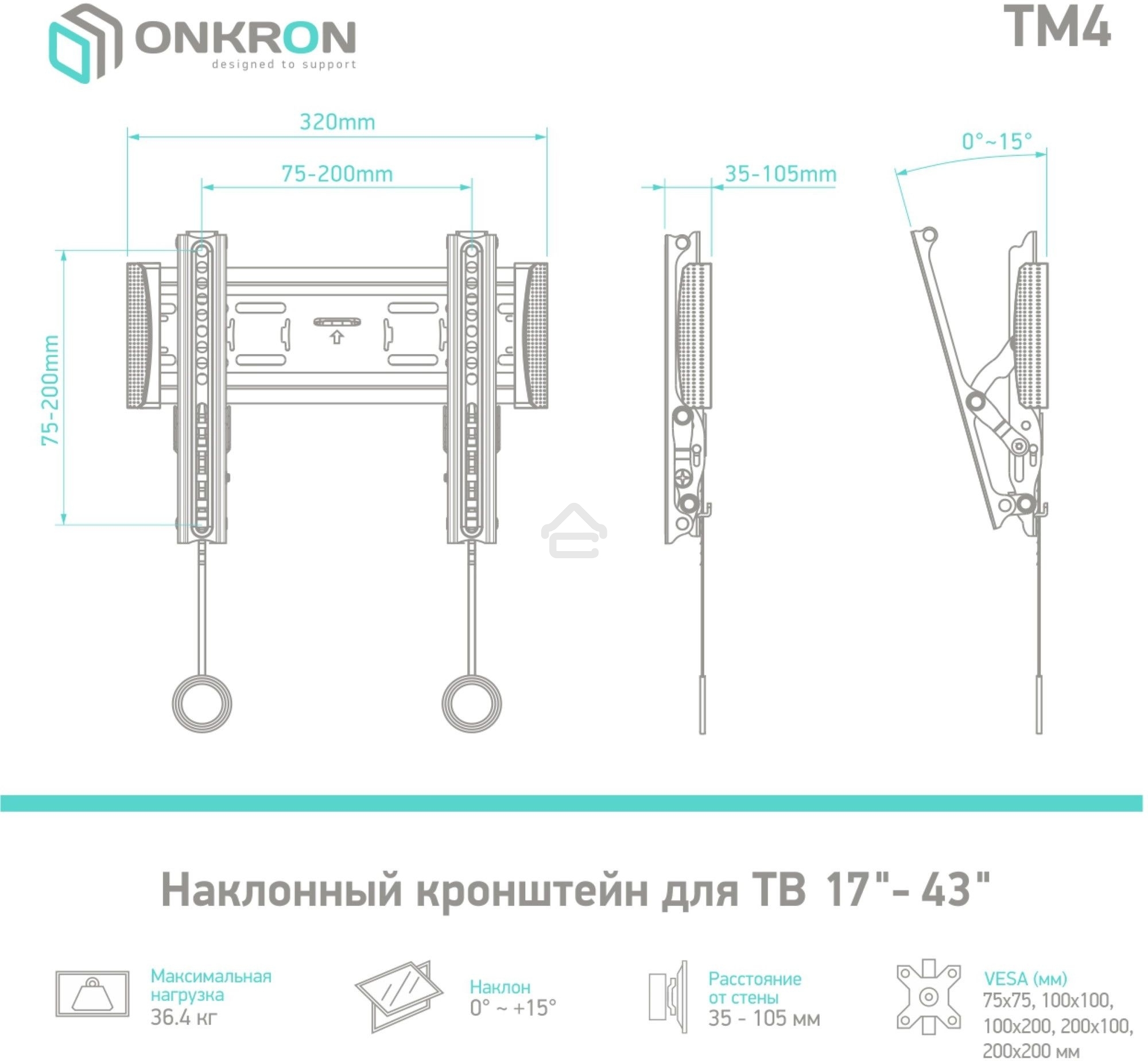 ONKRON
designed to support

TM4

320mm

75-200mm

75-200mm

35-105mm

0°~15°

Наклонный кронштейн для ТВ 17"- 43"

Максимальная нагрузка
36.4 кг

Наклон
0° ~ +15°

Расстояние от стены
35 - 105 мм

VESA (мм)
75x75, 100x100, 100x200, 200x100, 200x200 мм