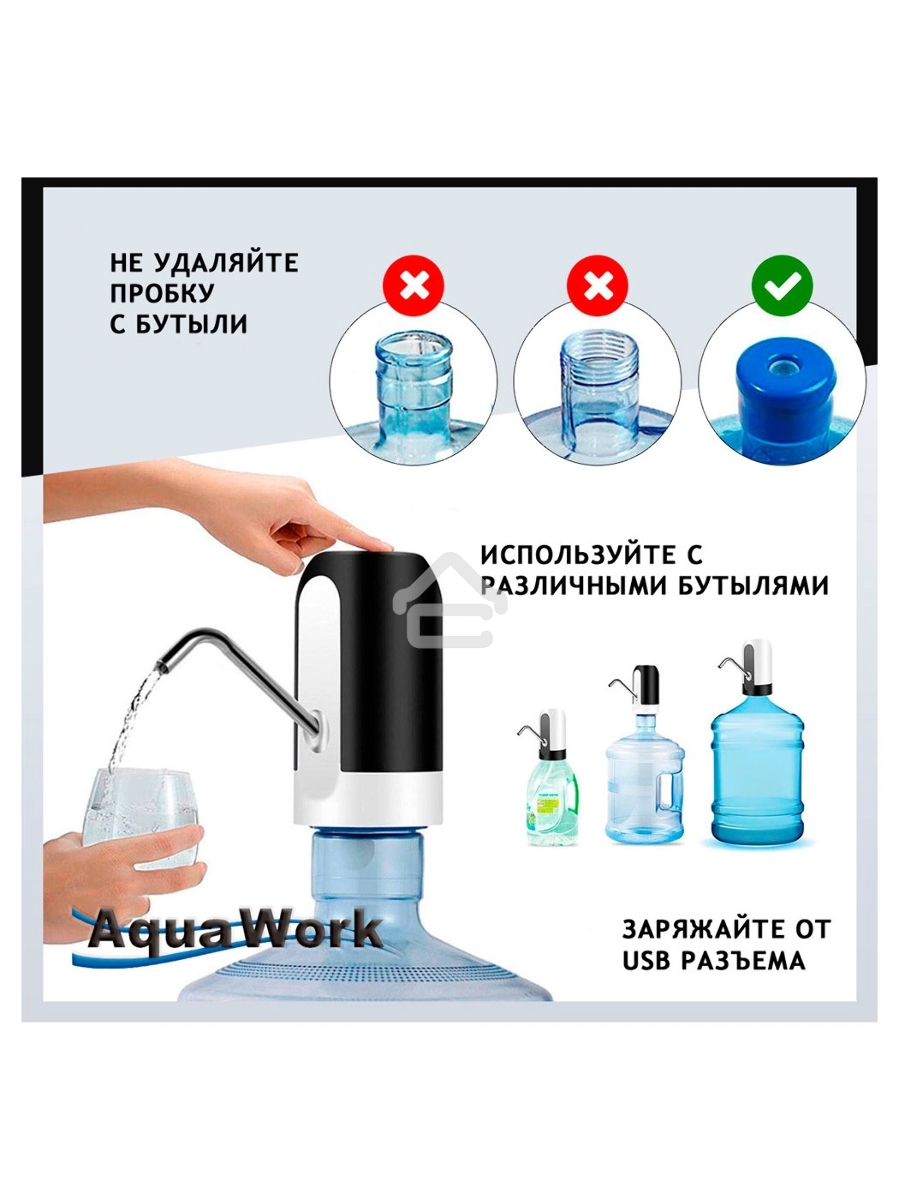 НЕ УДАЛЯЙТЕ ПРОБКУ С БУТЫЛИ

ИСПОЛЬЗУЙТЕ С РАЗЛИЧНЫМИ БУТЫЛЯМИ

AquaWork

ЗАРЯЖАЙТЕ ОТ USB РАЗЪЕМА