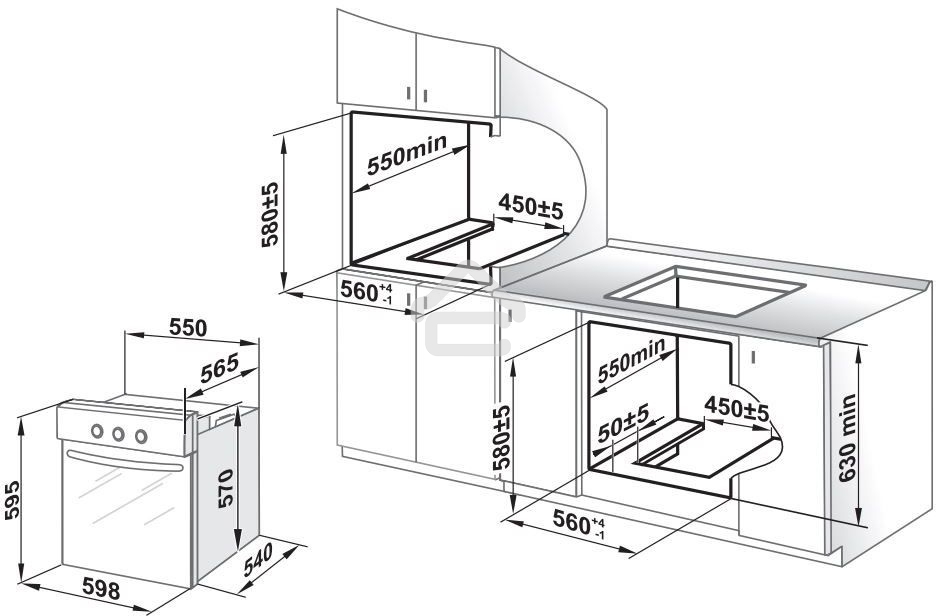 550min
580±5
450±5
$560^{+4}_{-1}$
550
565
595
570
540
598
550min
580±5
50±5
450±5
630 min
$560^{+4}_{-1}$