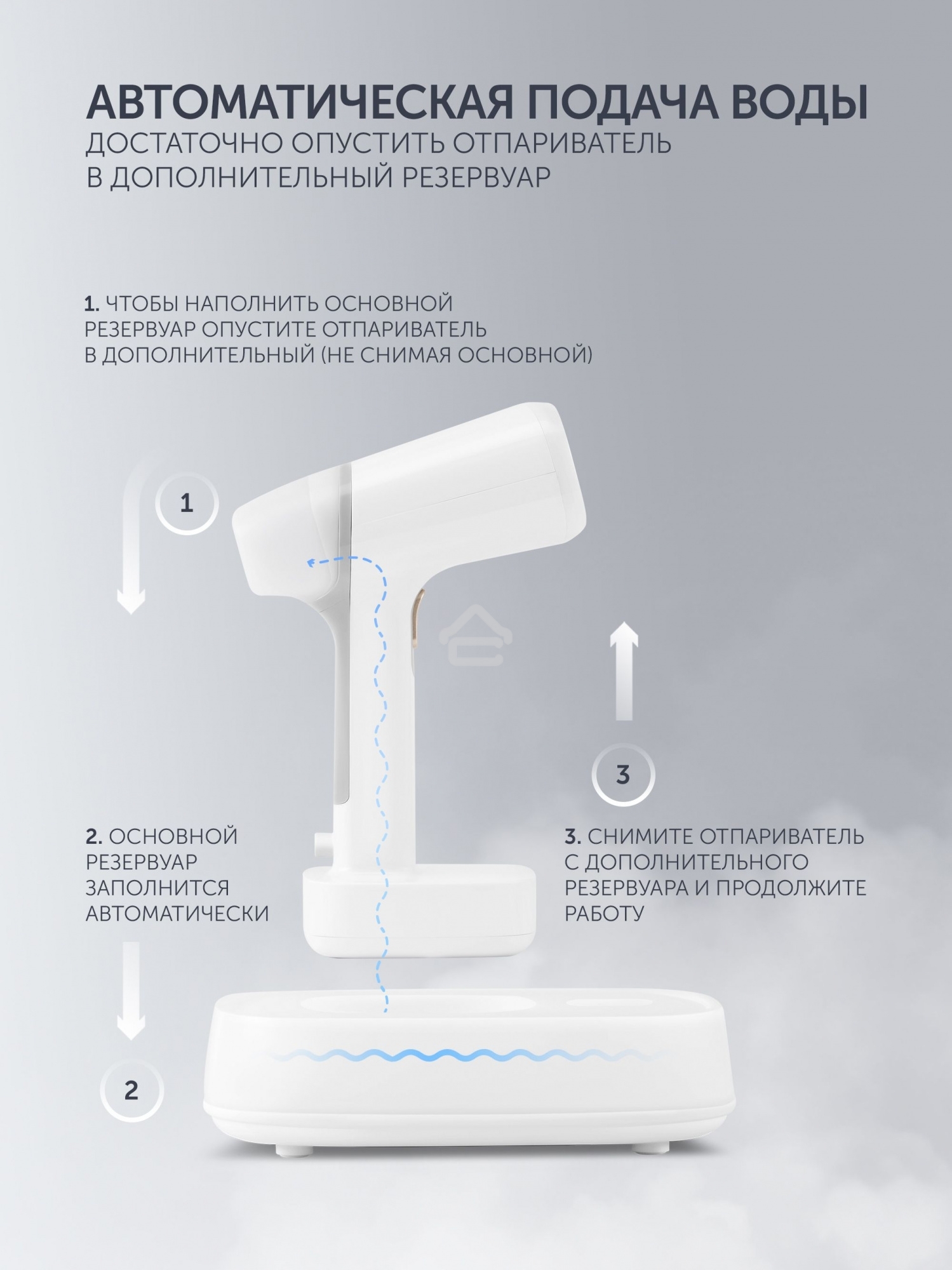 АВТОМАТИЧЕСКАЯ ПОДАЧА ВОДЫ
ДОСТАТОЧНО ОПУСТИТЬ ОТПАРИВАТЕЛЬ В ДОПОЛНИТЕЛЬНЫЙ РЕЗЕРВУАР

1. ЧТОБЫ НАПОЛНИТЬ ОСНОВНОЙ РЕЗЕРВУАР ОПУСТИТЕ ОТПАРИВАТЕЛЬ В ДОПОЛНИТЕЛЬНЫЙ (НЕ СНИМАЯ ОСНОВНОЙ)

1

3

2. ОСНОВНОЙ РЕЗЕРВУАР ЗАПОЛНИТСЯ АВТОМАТИЧЕСКИ

3. СНИМИТЕ ОТПАРИВАТЕЛЬ С ДОПОЛНИТЕЛЬНОГО РЕЗЕРВУАРА И ПРОДОЛЖИТЕ РАБОТУ

2