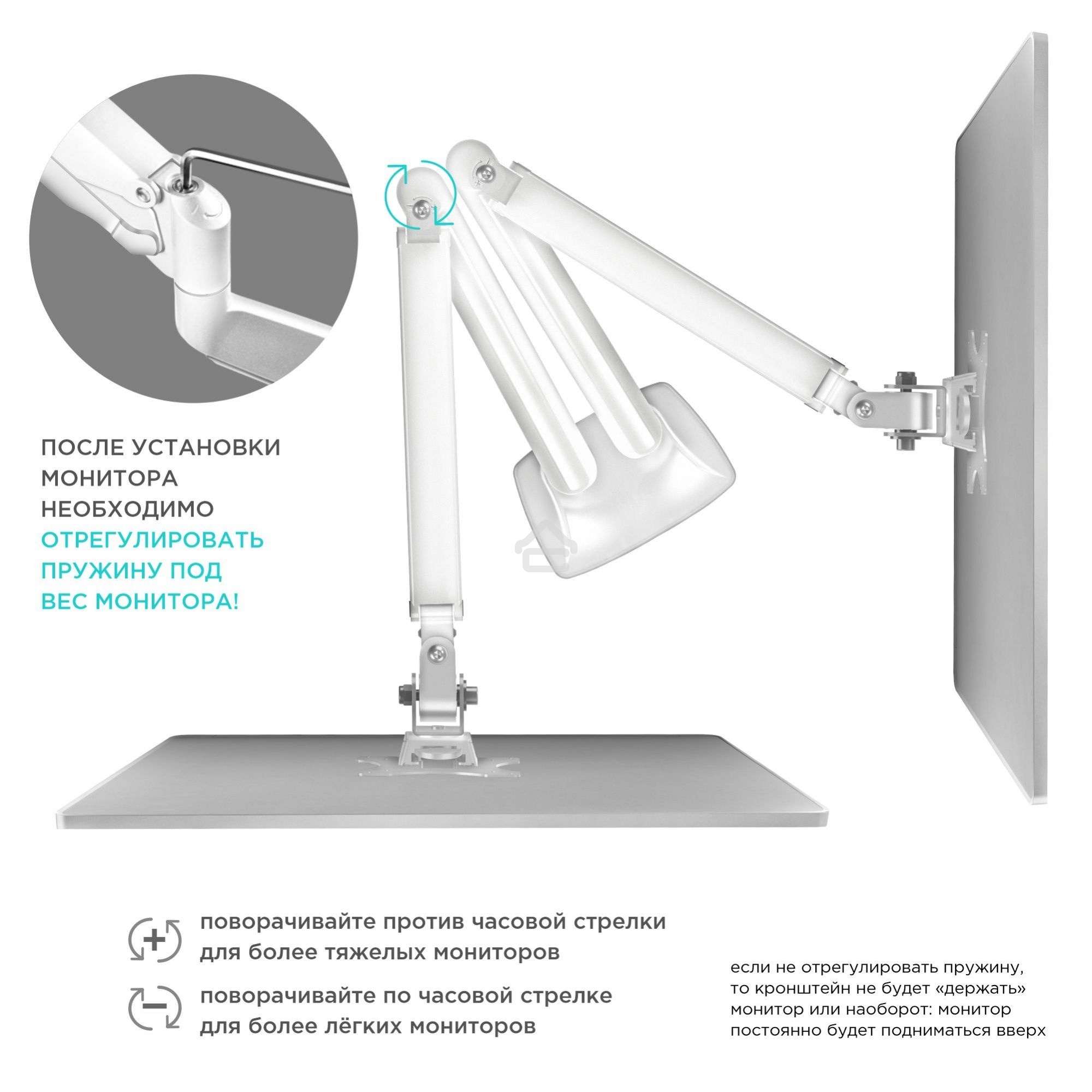 ПОСЛЕ УСТАНОВКИ МОНИТОРА НЕОБХОДИМО ОТРЕГУЛИРОВАТЬ ПРУЖИНУ ПОД ВЕС МОНИТОРА!

поворачивайте против часовой стрелки для более тяжелых мониторов

поворачивайте по часовой стрелке для более лёгких мониторов

если не отрегулировать пружину, то кронштейн не будет «держать» монитор или наоборот: монитор постоянно будет подниматься вверх