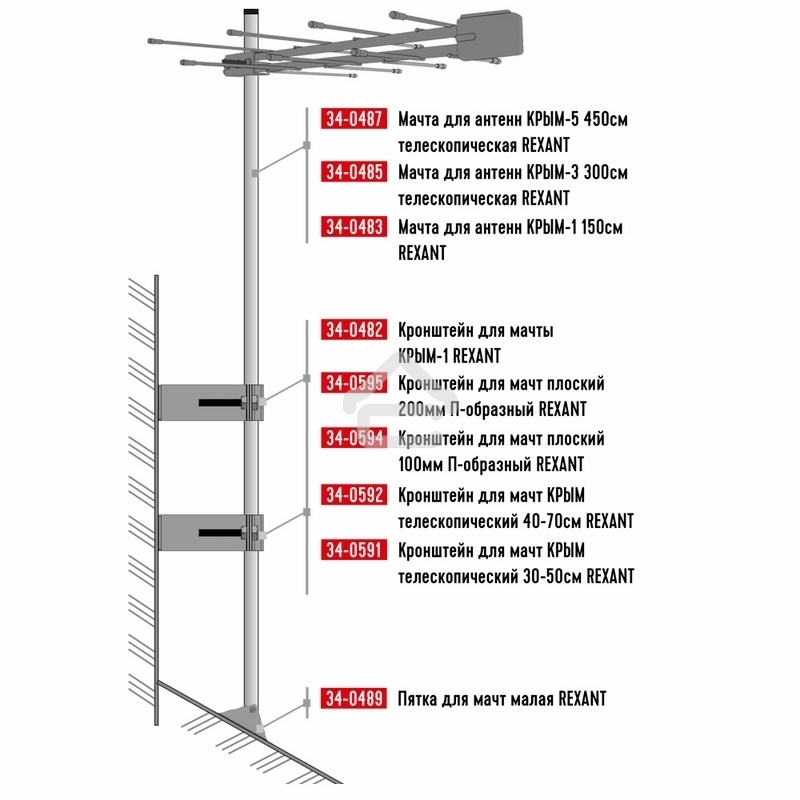 34-0487 Мачта для антенн КРЫМ-5 450см телескопическая REXANT

34-0485 Мачта для антенн КРЫМ-3 300см телескопическая REXANT

34-0483 Мачта для антенн КРЫМ-1 150см REXANT

34-0482 Кронштейн для мачты КРЫМ-1 REXANT

34-0595 Кронштейн для мачт плоский 200мм П-образный REXANT

34-0594 Кронштейн для мачт плоский 100мм П-образный REXANT

34-0592 Кронштейн для мачт КРЫМ телескопический 40-70см REXANT

34-0591 Кронштейн для мачт КРЫМ телескопический 30-50см REXANT

34-0489 Пятка для мачт малая REXANT