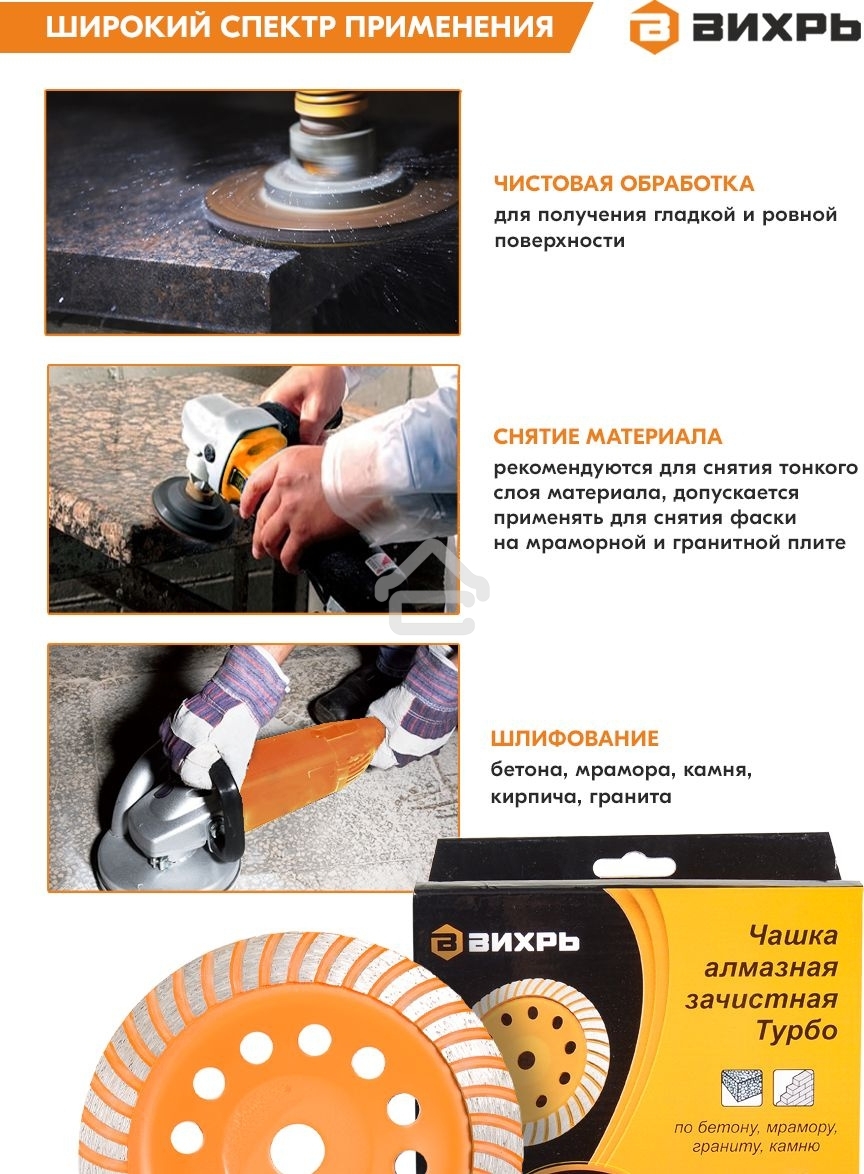 ШИРОКИЙ СПЕКТР ПРИМЕНЕНИЯ

ВИХРЬ

ЧИСТОВАЯ ОБРАБОТКА
для получения гладкой и ровной поверхности

СНЯТИЕ МАТЕРИАЛА
рекомендуются для снятия тонкого слоя материала, допускается применять для снятия фаски на мраморной и гранитной плите

ШЛИФОВАНИЕ
бетона, мрамора, камня, кирпича, гранита

ВИХРЬ

Чашка алмазная зачистная Турбо

по бетону, мрамору, граниту, камню