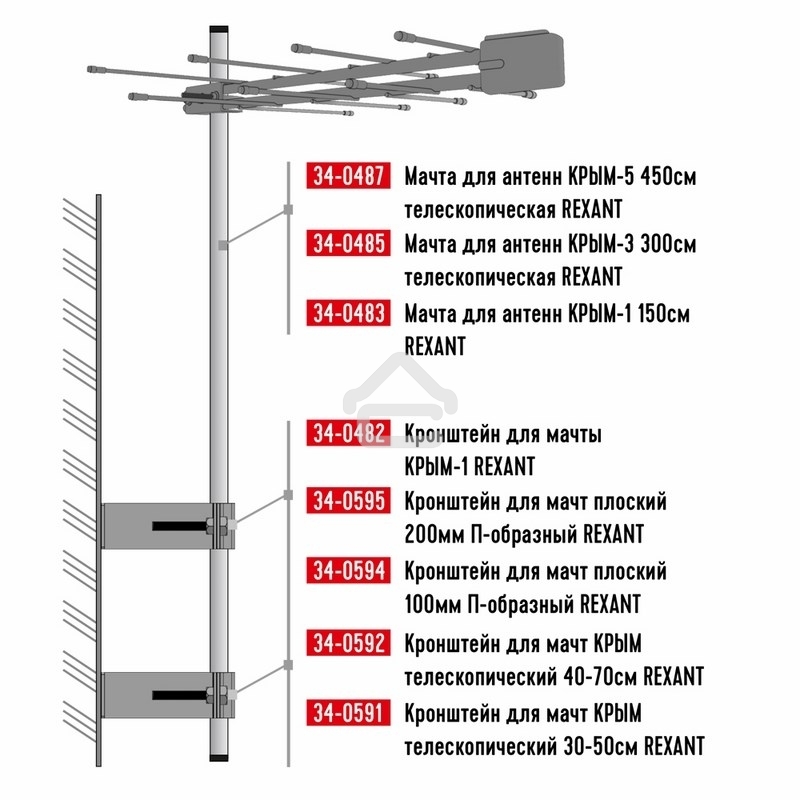 34-0487 Мачта для антенн КРЫМ-5 450см телескопическая REXANT

34-0485 Мачта для антенн КРЫМ-3 300см телескопическая REXANT

34-0483 Мачта для антенн КРЫМ-1 150см REXANT

34-0482 Кронштейн для мачты КРЫМ-1 REXANT

34-0595 Кронштейн для мачт плоский 200мм П-образный REXANT

34-0594 Кронштейн для мачт плоский 100мм П-образный REXANT

34-0592 Кронштейн для мачт КРЫМ телескопический 40-70см REXANT

34-0591 Кронштейн для мачт КРЫМ телескопический 30-50см REXANT