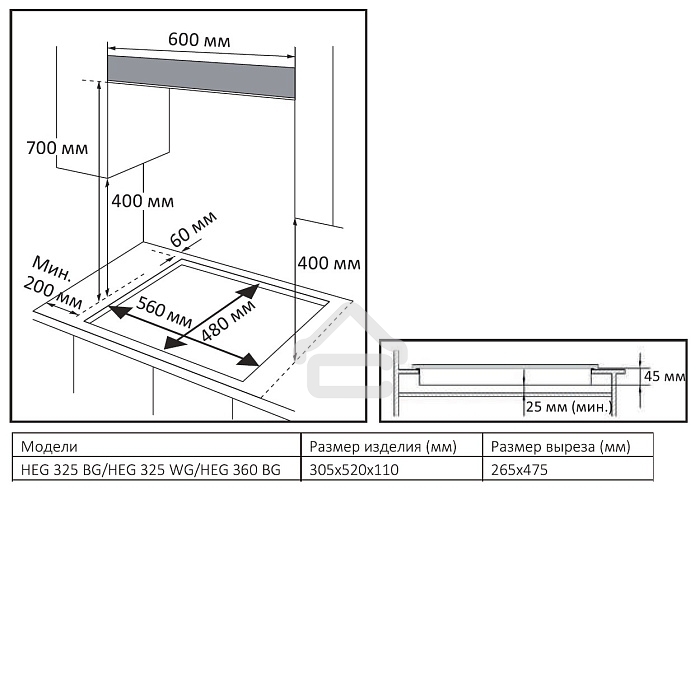 600 мм

700 мм

400 мм

60 мм

Мин. 200 мм

560 мм

480 мм

400 мм

45 мм

25 мм (мин.)

| Модели | Размер изделия (мм) | Размер выреза (мм) |
|---|---|---|
| HEG 325 BG/HEG 325 WG/HEG 360 BG | 305x520x110 | 265x475 |