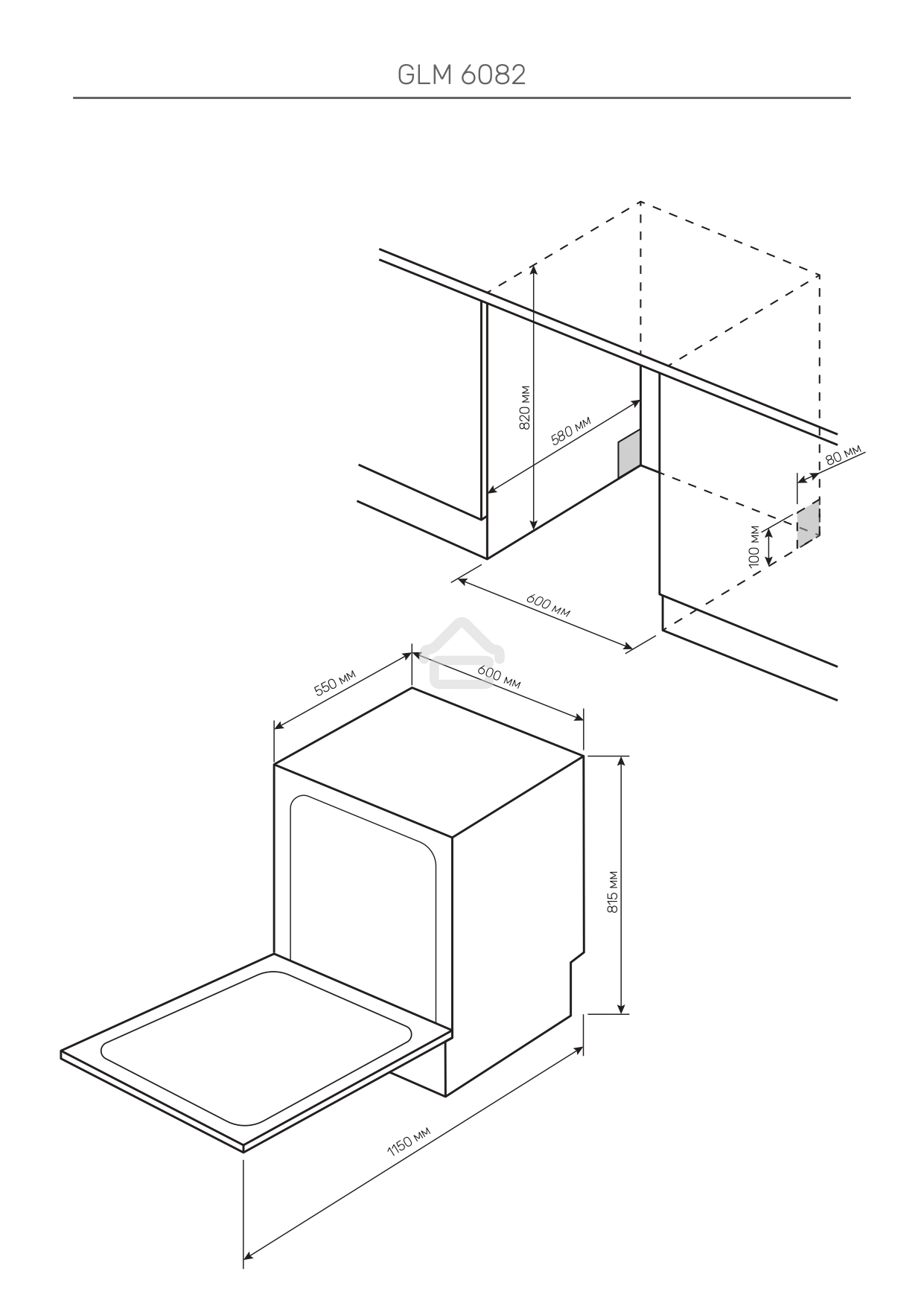 GLM 6082

820 мм

580 мм

80 мм

100 мм

600 мм

550 мм

600 мм

815 мм

1150 мм