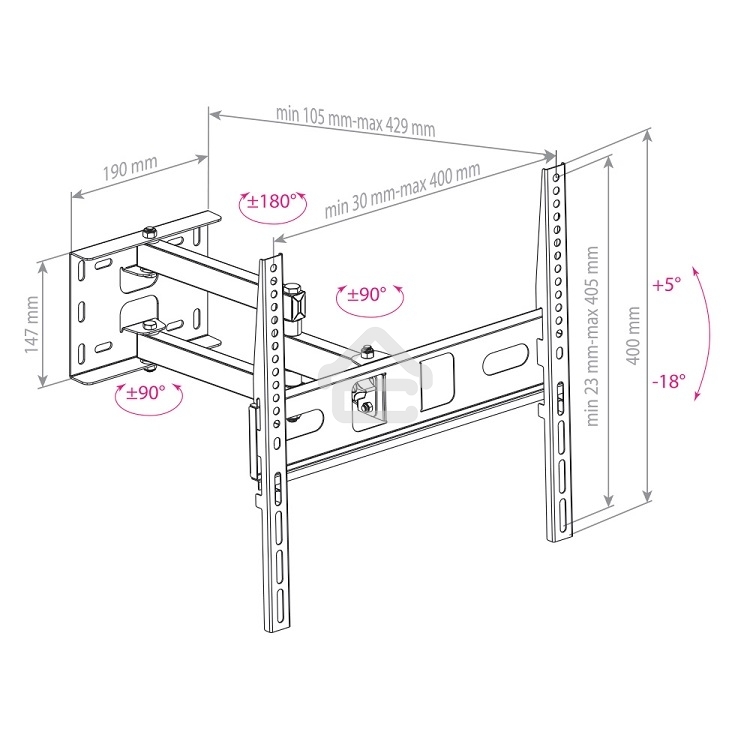 min 105 mm-max 429 mm

190 mm

±180°

min 30 mm-max 400 mm

147 mm

±90°

±90°

min 23 mm-max 405 mm

400 mm

+5°

-18°