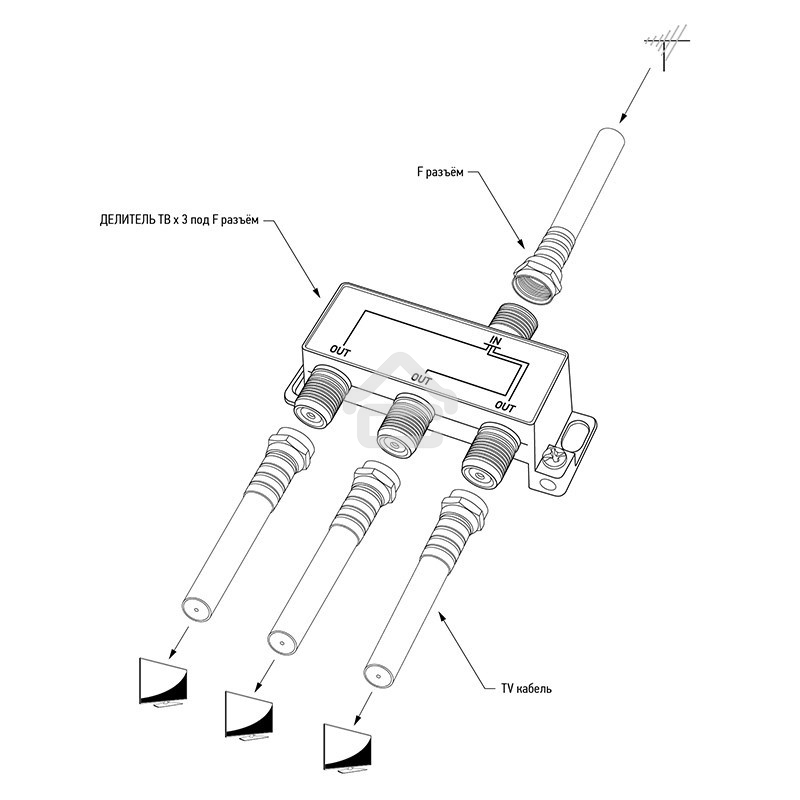 F разъём

ДЕЛИТЕЛЬ ТВ х 3 под F разъём

OUT

IN

OUT

OUT

TV кабель