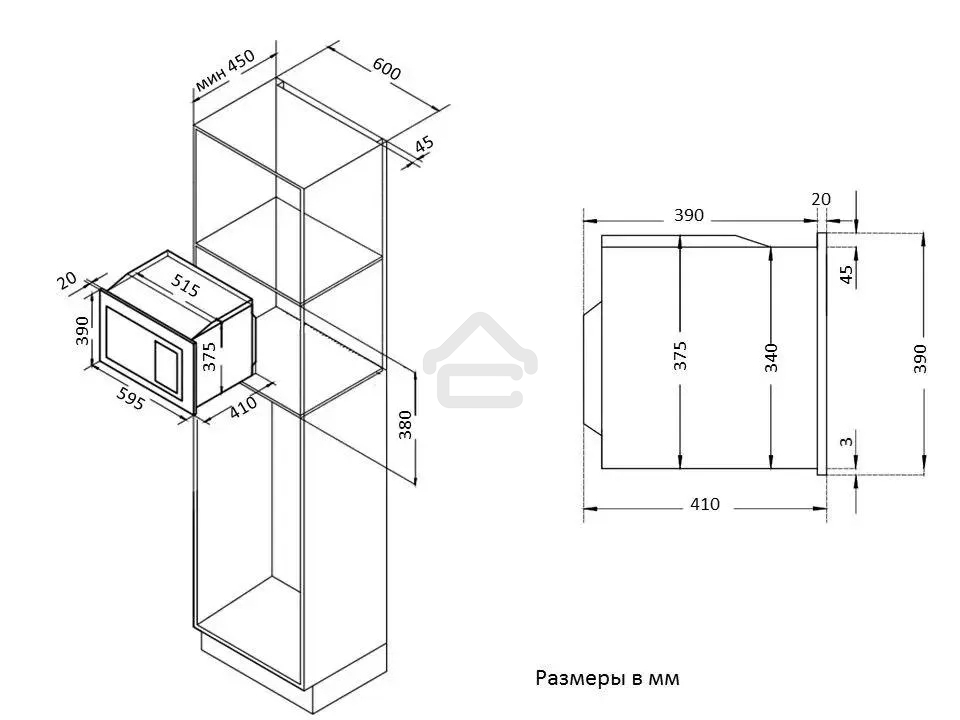 мин 450
600
45
20
515
390
375
595
410
380
390
20
45
375
340
390
3
410
Размеры в мм