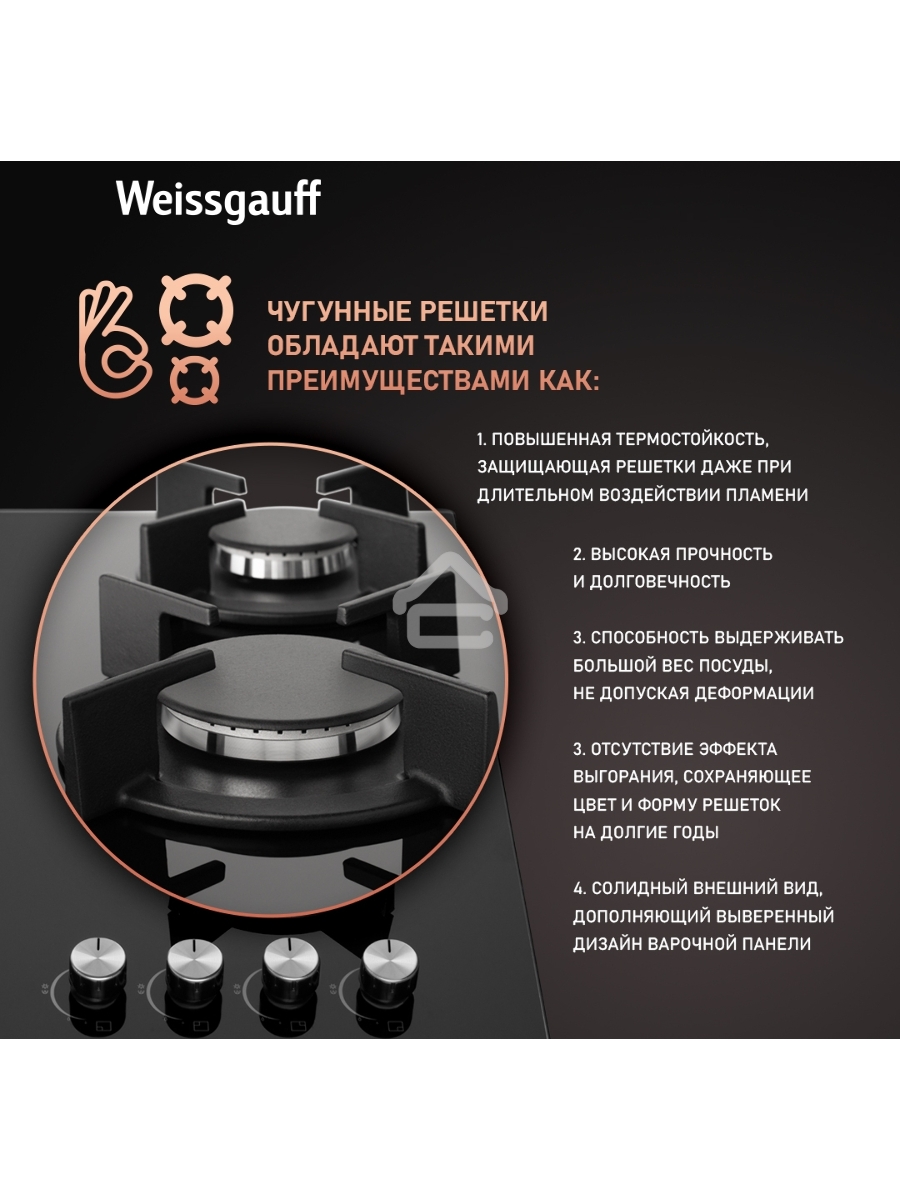 Weissgauff

ЧУГУННЫЕ РЕШЕТКИ ОБЛАДАЮТ ТАКИМИ ПРЕИМУЩЕСТВАМИ КАК:

1. ПОВЫШЕННАЯ ТЕРМОСТОЙКОСТЬ, ЗАЩИЩАЮЩАЯ РЕШЕТКИ ДАЖЕ ПРИ ДЛИТЕЛЬНОМ ВОЗДЕЙСТВИИ ПЛАМЕНИ

2. ВЫСОКАЯ ПРОЧНОСТЬ И ДОЛГОВЕЧНОСТЬ

3. СПОСОБНОСТЬ ВЫДЕРЖИВАТЬ БОЛЬШОЙ ВЕС ПОСУДЫ, НЕ ДОПУСКАЯ ДЕФОРМАЦИИ

3. ОТСУТСТВИЕ ЭФФЕКТА ВЫГОРАНИЯ, СОХРАНЯЮЩЕЕ ЦВЕТ И ФОРМУ РЕШЕТОК НА ДОЛГИЕ ГОДЫ

4. СОЛИДНЫЙ ВНЕШНИЙ ВИД, ДОПОЛНЯЮЩИЙ ВЫВЕРЕННЫЙ ДИЗАЙН ВАРОЧНОЙ ПАНЕЛИ