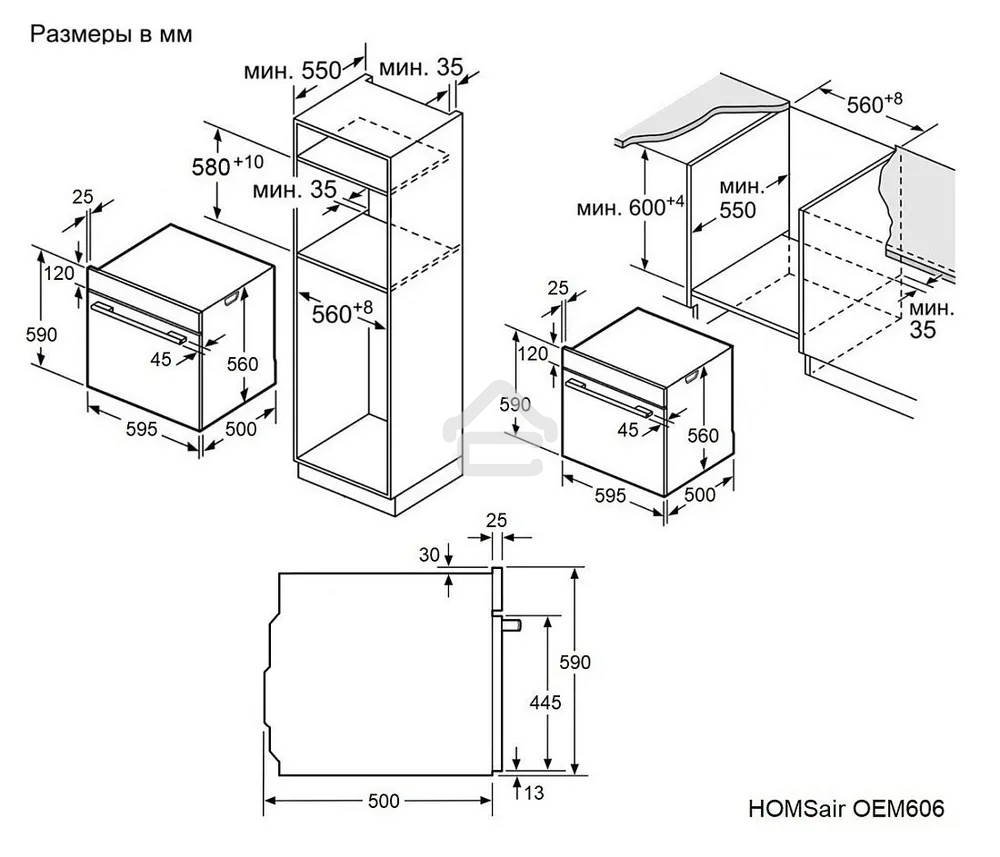 Размеры в мм

мин. 550
мин. 35
$580^{+10}$
мин. 35
$560^{+8}$
25
120
590
45
560
595
500

$560^{+8}$
мин. $600^{+4}$
мин. 550
мин. 35
25
120
590
45
560
595
500

25
30
590
445
13
500

HOMSair OEM606