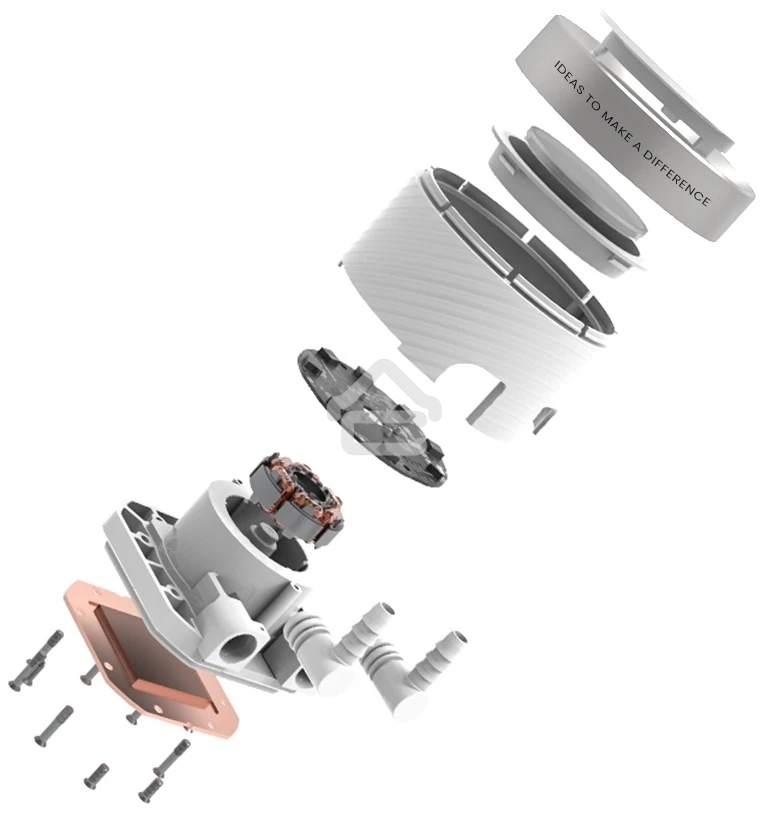 IDEAS TO MAKE A DIFFERENCE