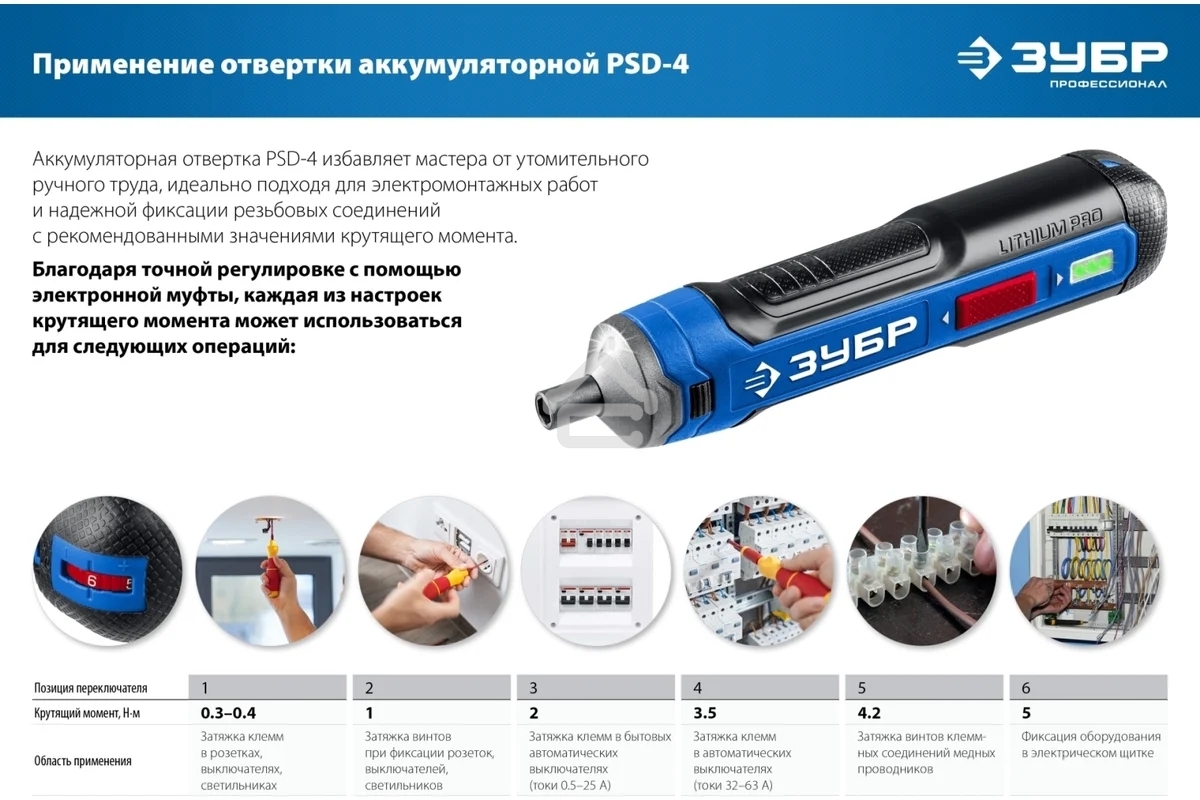 Применение отвертки аккумуляторной PSD-4

ЗУБР ПРОФЕССИОНАЛ

Аккумуляторная отвертка PSD-4 избавляет мастера от утомительного ручного труда, идеально подходя для электромонтажных работ и надежной фиксации резьбовых соединений с рекомендованными значениями крутящего момента.

Благодаря точной регулировке с помощью электронной муфты, каждая из настроек крутящего момента может использоваться для следующих операций:

LITHIUM PRO

ЗУБР

6 5

| Позиция переключателя | 1 | 2 | 3 | 4 | 5 | 6 |
|---|---|---|---|---|---|---|
| Крутящий момент, Н·м | 0.3–0.4 | 1 | 2 | 3.5 | 4.2 | 5 |
| Область применения | Затяжка клемм в розетках, выключателях, светильниках | Затяжка винтов при фиксации розеток, выключателей, светильников | Затяжка клемм в бытовых автоматических выключателях (токи 0.5–25 А) | Затяжка клемм в автоматических выключателях (токи 32–63 А) | Затяжка винтов клеммных соединений медных проводников | Фиксация оборудования в электрическом щитке |