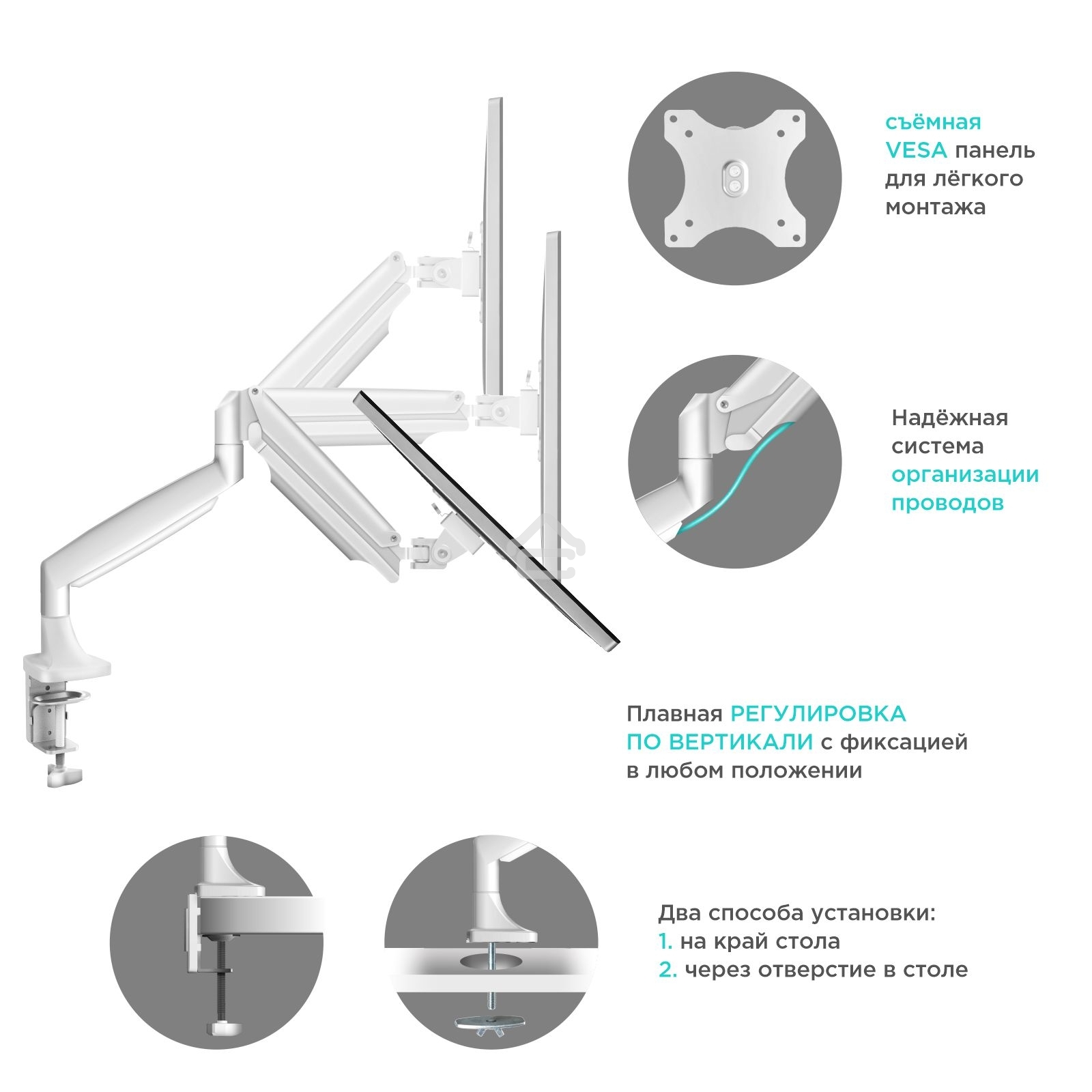 съёмная VESA панель для лёгкого монтажа

Надёжная система организации проводов

Плавная РЕГУЛИРОВКА ПО ВЕРТИКАЛИ с фиксацией в любом положении

Два способа установки:
1. на край стола
2. через отверстие в столе