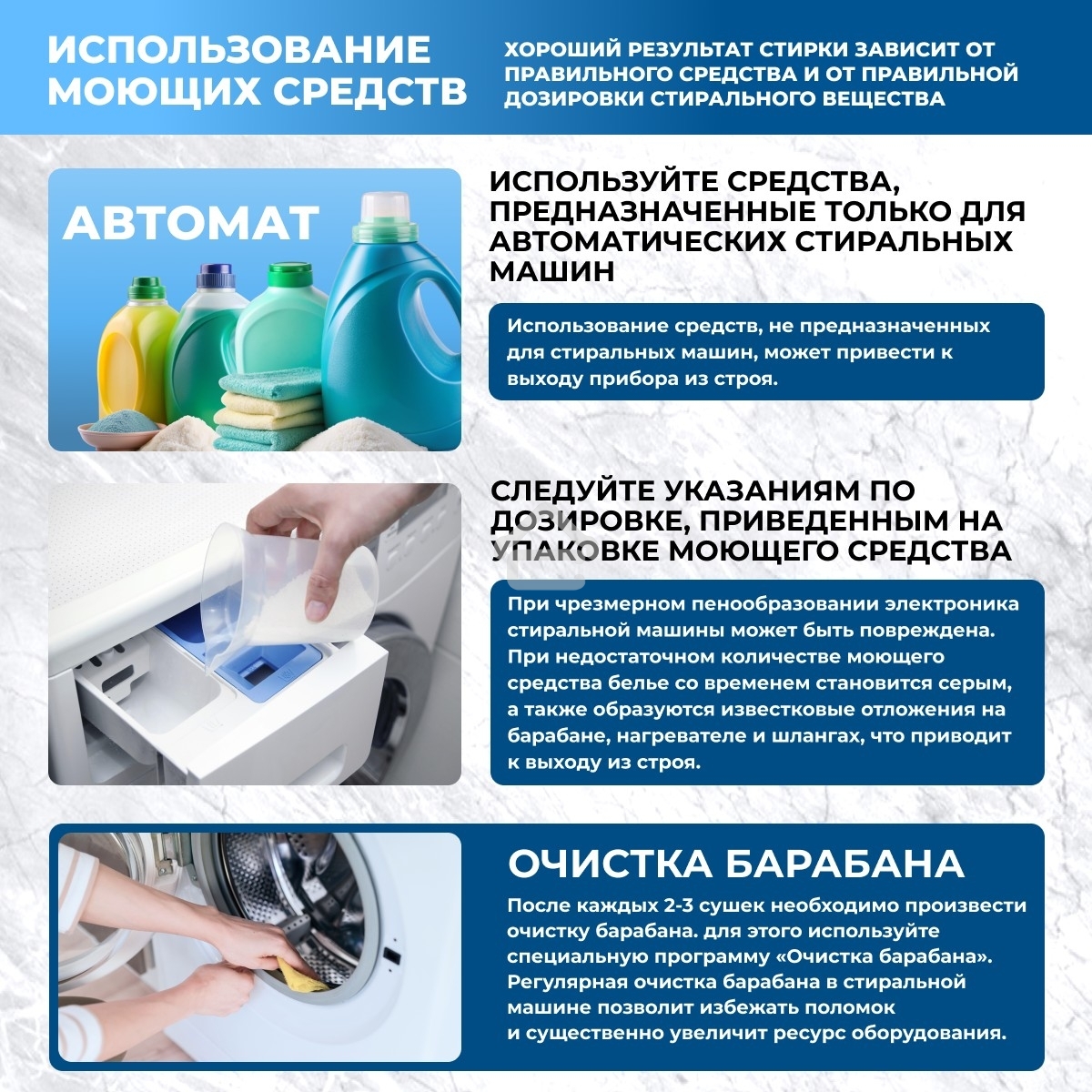 ИСПОЛЬЗОВАНИЕ МОЮЩИХ СРЕДСТВ

ХОРОШИЙ РЕЗУЛЬТАТ СТИРКИ ЗАВИСИТ ОТ ПРАВИЛЬНОГО СРЕДСТВА И ОТ ПРАВИЛЬНОЙ ДОЗИРОВКИ СТИРАЛЬНОГО ВЕЩЕСТВА

АВТОМАТ

ИСПОЛЬЗУЙТЕ СРЕДСТВА, ПРЕДНАЗНАЧЕННЫЕ ТОЛЬКО ДЛЯ АВТОМАТИЧЕСКИХ СТИРАЛЬНЫХ МАШИН

Использование средств, не предназначенных для стиральных машин, может привести к выходу прибора из строя.

СЛЕДУЙТЕ УКАЗАНИЯМ ПО ДОЗИРОВКЕ, ПРИВЕДЕННЫМ НА УПАКОВКЕ МОЮЩЕГО СРЕДСТВА

При чрезмерном пенообразовании электроника стиральной машины может быть повреждена. При недостаточном количестве моющего средства белье со временем становится серым, а также образуются известковые отложения на барабане, нагревателе и шлангах, что приводит к выходу из строя.

ОЧИСТКА БАРАБАНА

После каждых 2-3 сушек необходимо произвести очистку барабана. для этого используйте специальную программу «Очистка барабана». Регулярная очистка барабана в стиральной машине позволит избежать поломок и существенно увеличит ресурс оборудования.