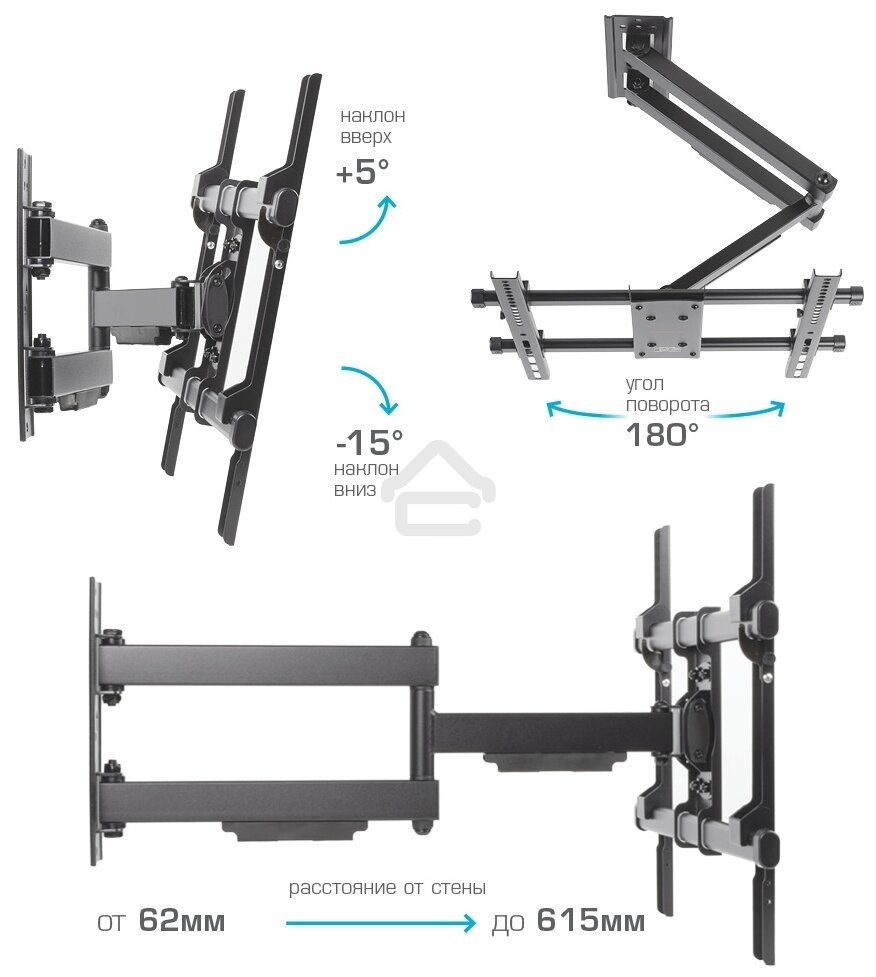 наклон вверх
+5°

-15°
наклон вниз

угол поворота
180°

расстояние от стены
от 62мм
до 615мм