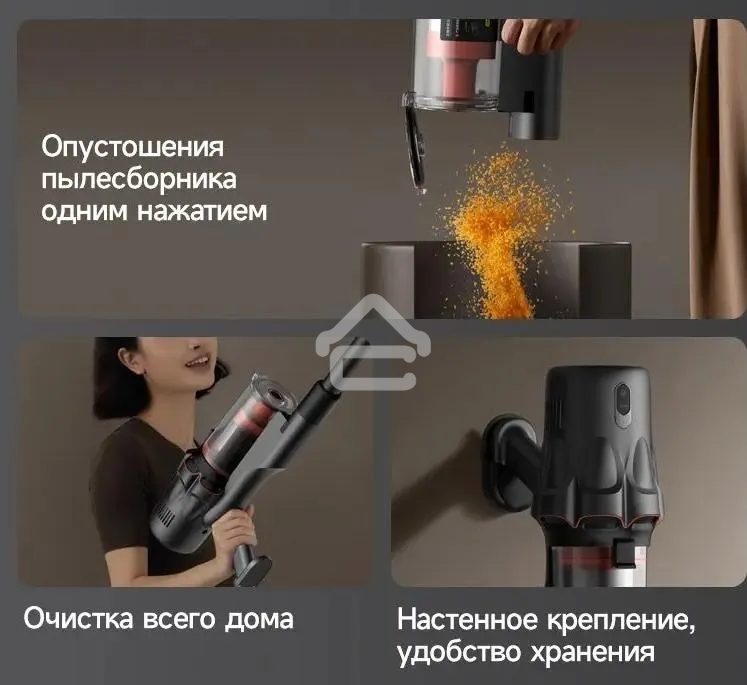 Опустошения пылесборника одним нажатием

Очистка всего дома

Настенное крепление, удобство хранения